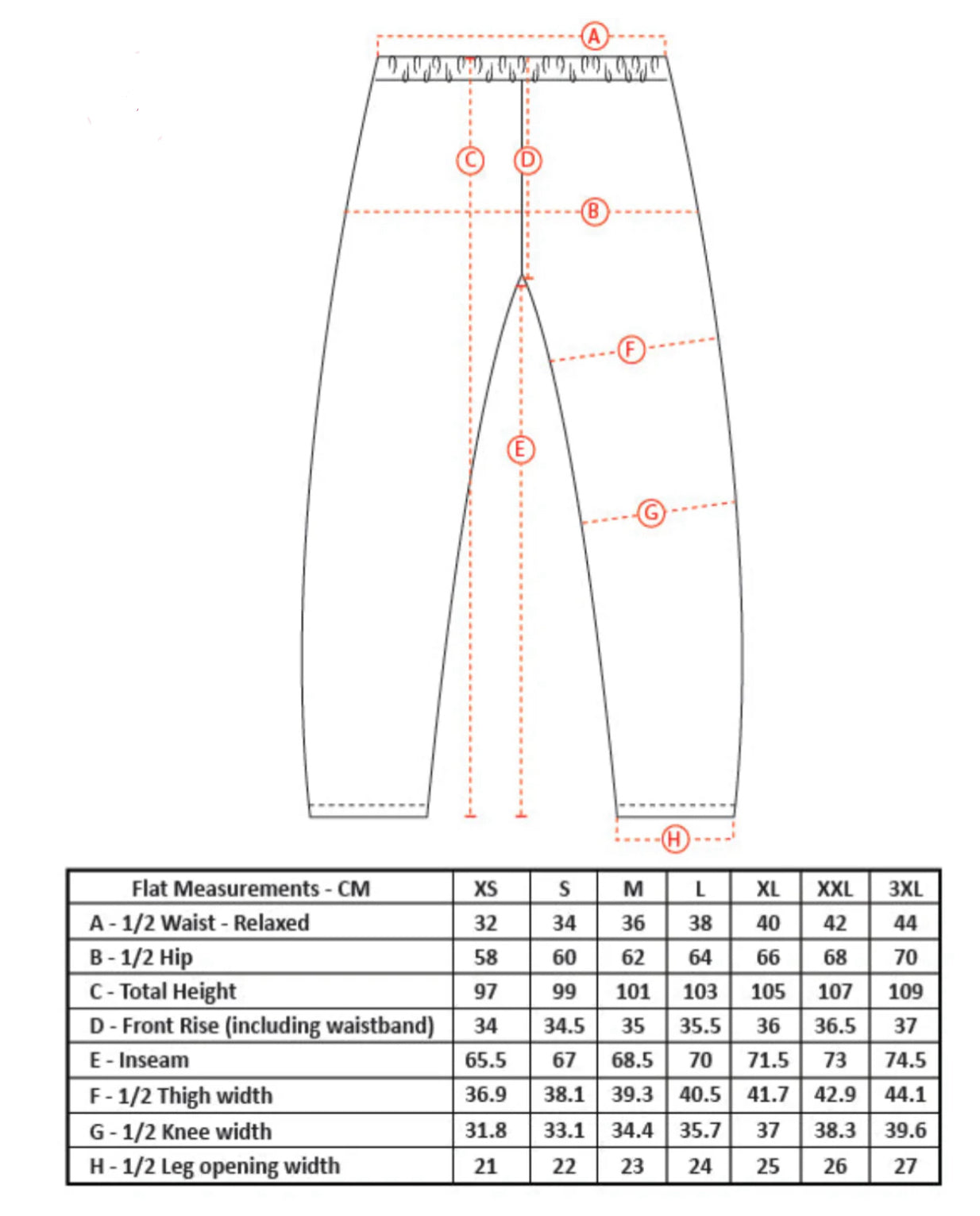 A

C D

B

F

E

G

H

| Flat Measurements - CM | XS | S | M | L | XL | XXL | 3XL |
|---|---|---|---|---|---|---|---|
| A - 1/2 Waist - Relaxed | 32 | 34 | 36 | 38 | 40 | 42 | 44 |
| B - 1/2 Hip | 58 | 60 | 62 | 64 | 66 | 68 | 70 |
| C - Total Height | 97 | 99 | 101 | 103 | 105 | 107 | 109 |
| D - Front Rise (including waistband) | 34 | 34.5 | 35 | 35.5 | 36 | 36.5 | 37 |
| E - Inseam | 65.5 | 67 | 68.5 | 70 | 71.5 | 73 | 74.5 |
| F - 1/2 Thigh width | 36.9 | 38.1 | 39.3 | 40.5 | 41.7 | 42.9 | 44.1 |
| G - 1/2 Knee width | 31.8 | 33.1 | 34.4 | 35.7 | 37 | 38.3 | 39.6 |
| H - 1/2 Leg opening width | 21 | 22 | 23 | 24 | 25 | 26 | 27 |